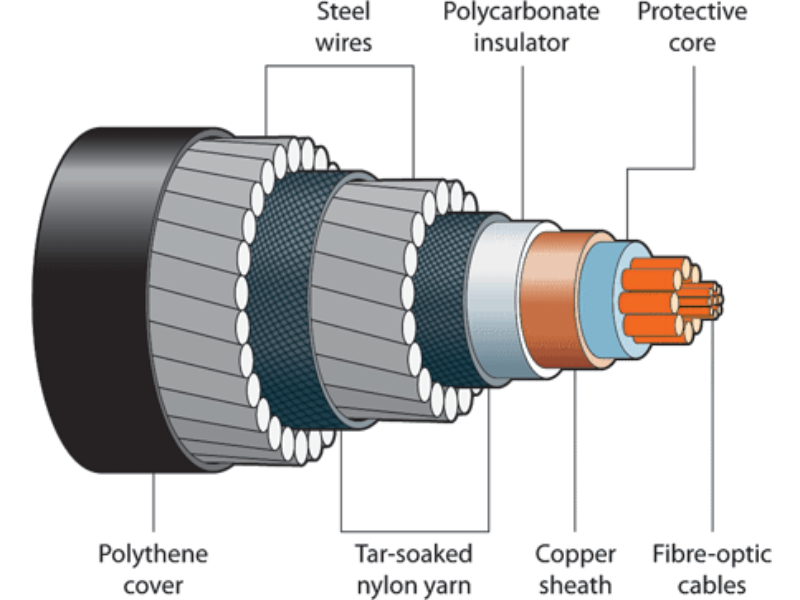 Steel wires

Polycarbonate insulator

Protective core

Polythene cover

Tar-soaked nylon yarn

Copper sheath

Fibre-optic cables